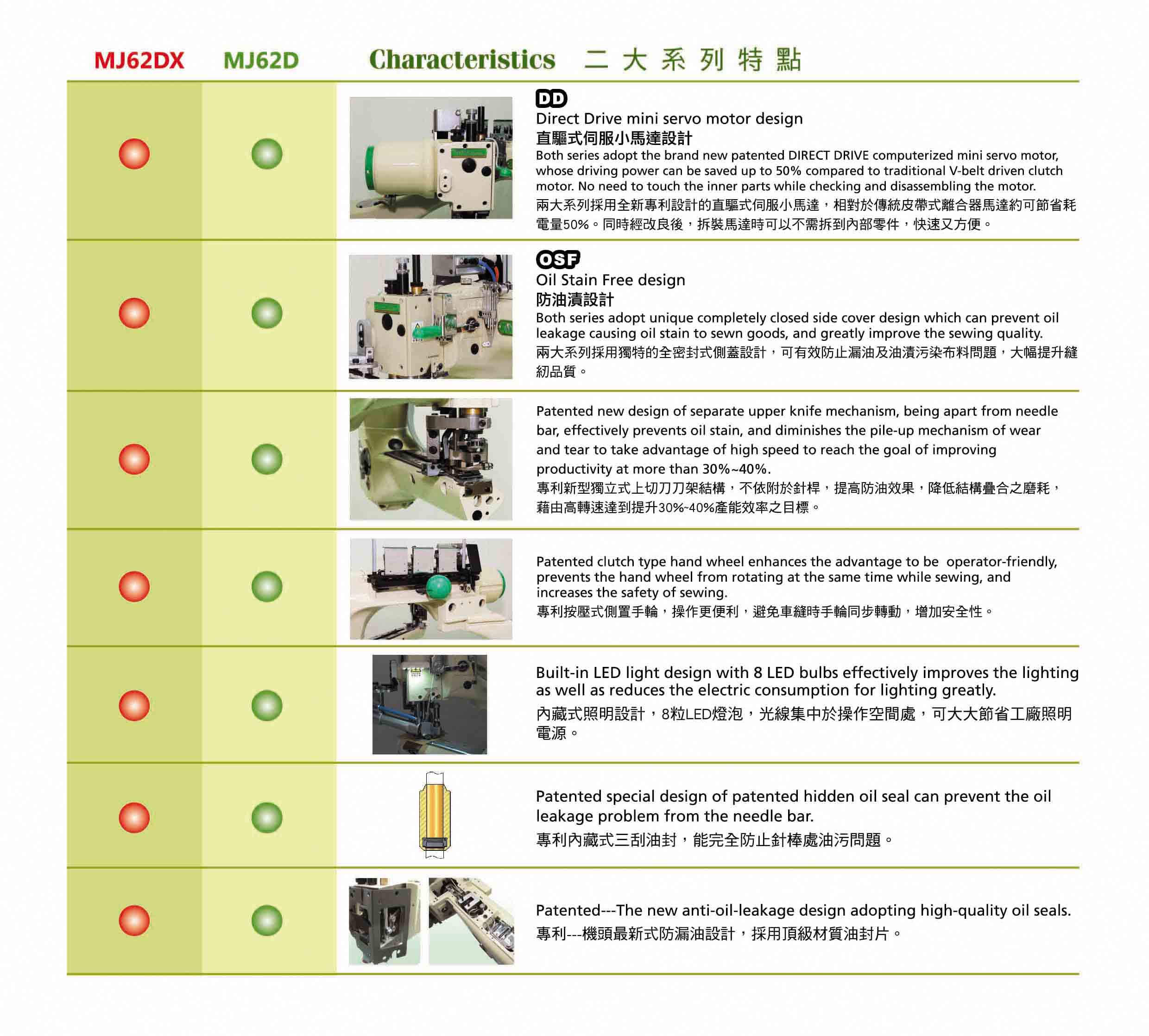 MJ62DX MJ62D Characteristics 二大系列特點

DD
Direct Drive mini servo motor design
直驅式伺服小馬達設計
Both series adopt the brand new patented DIRECT DRIVE computerized mini servo motor, whose driving power can be saved up to 50% compared to traditional V-belt driven clutch motor. No need to touch the inner parts while checking and disassembling the motor.
兩大系列採用全新專利設計的直驅式伺服小馬達，相對於傳統皮帶式離合器馬達約可節省耗電量50%。同時經改良後，拆裝馬達時可以不需拆到內部零件，快速又方便。

OSF
Oil Stain Free design
防油漬設計
Both series adopt unique completely closed side cover design which can prevent oil leakage causing oil stain to sewn goods, and greatly improve the sewing quality.
兩大系列採用獨特的全密封式側蓋設計，可有效防止漏油及油漬污染布料問題，大幅提升縫紉品質。

Patented new design of separate upper knife mechanism, being apart from needle bar, effectively prevents oil stain, and diminishes the pile-up mechanism of wear and tear to take advantage of high speed to reach the goal of improving productivity at more than 30%~40%.
專利新型獨立式上切刀刀架結構，不依附於針桿，提高防油效果，降低結構疊合之磨耗，藉由高轉速達到提升30%~40%產能效率之目標。

Patented clutch type hand wheel enhances the advantage to be operator-friendly, prevents the hand wheel from rotating at the same time while sewing, and increases the safety of sewing.
專利按壓式側置手輪，操作更便利，避免車縫時手輪同步轉動，增加安全性。

Built-in LED light design with 8 LED bulbs effectively improves the lighting as well as reduces the electric consumption for lighting greatly.
內藏式照明設計，8粒LED燈泡，光線集中於操作空間處，可大大節省工廠照明電源。

Patented special design of patented hidden oil seal can prevent the oil leakage problem from the needle bar.
專利內藏式三刮油封，能完全防止針棒處油污問題。

Patented---The new anti-oil-leakage design adopting high-quality oil seals.
專利---機頭最新式防漏油設計，採用頂級材質油封片。